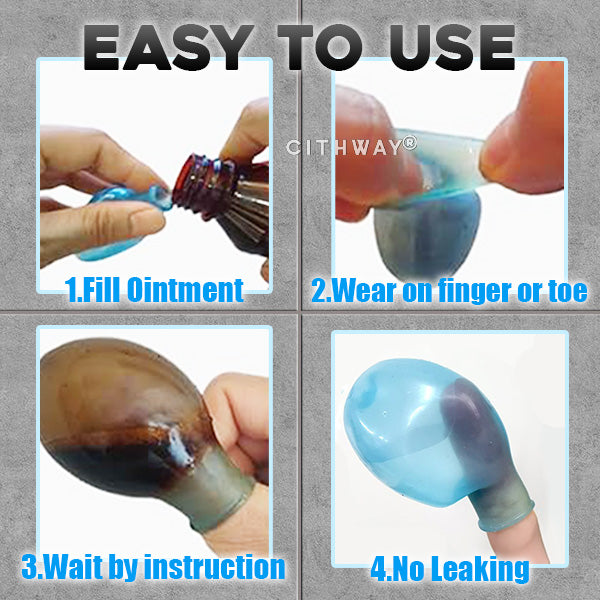 EASY TO USE

CITHWAY®

1.Fill Ointment

2.Wear on finger or toe

3.Wait by instruction

4.No Leaking